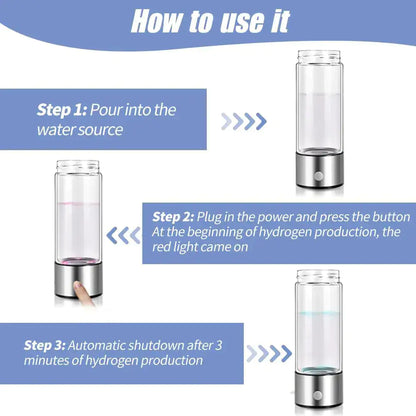 How to use it

Step 1: Pour into the water source

Step 2: Plug in the power and press the button At the beginning of hydrogen production, the red light came on

Step 3: Automatic shutdown after 3 minutes of hydrogen production