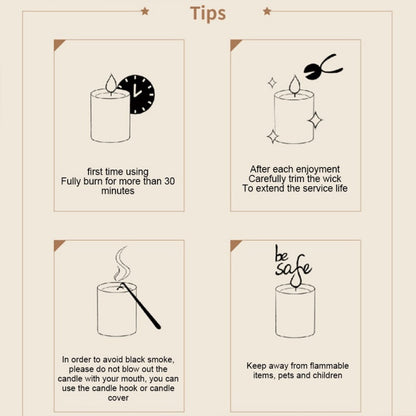 Tips

first time using
Fully burn for more than 30 minutes

After each enjoyment
Carefully trim the wick
To extend the service life

In order to avoid black smoke, please do not blow out the candle with your mouth, you can use the candle hook or candle cover

be safe

Keep away from flammable items, pets and children