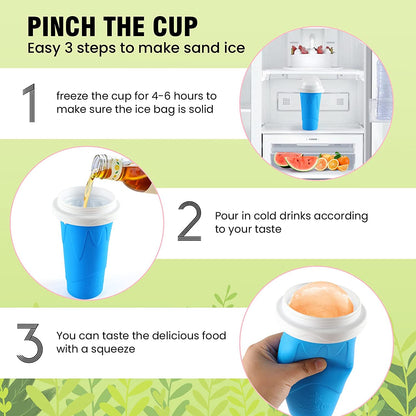 PINCH THE CUP
Easy 3 steps to make sand ice

1 freeze the cup for 4-6 hours to make sure the ice bag is solid

2 Pour in cold drinks according to your taste

3 You can taste the delicious food with a squeeze