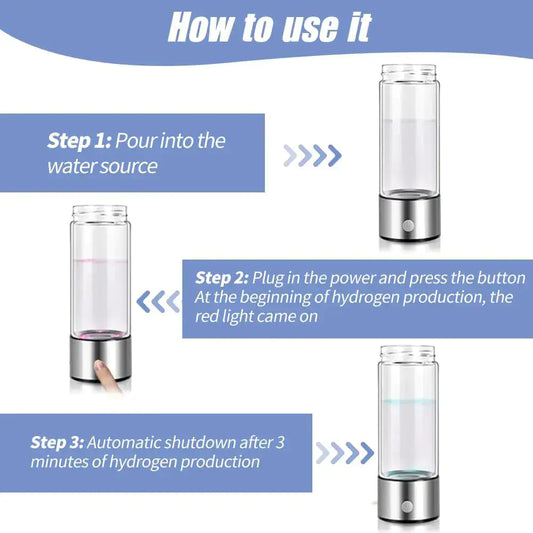 How to use it

Step 1: Pour into the water source

Step 2: Plug in the power and press the button At the beginning of hydrogen production, the red light came on

Step 3: Automatic shutdown after 3 minutes of hydrogen production