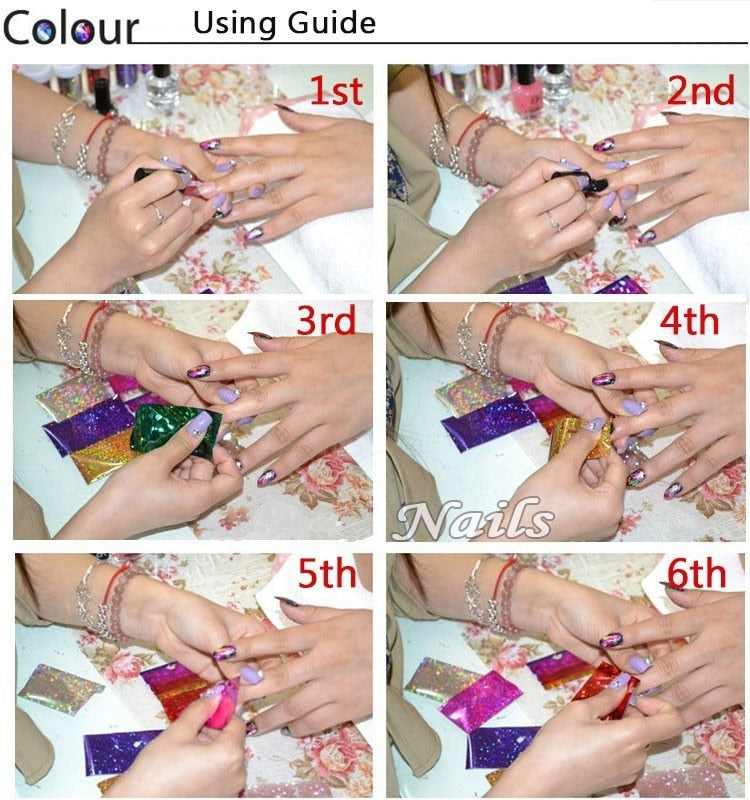 Colour Using Guide

1st

2nd

3rd

4th

Nails

5th

6th