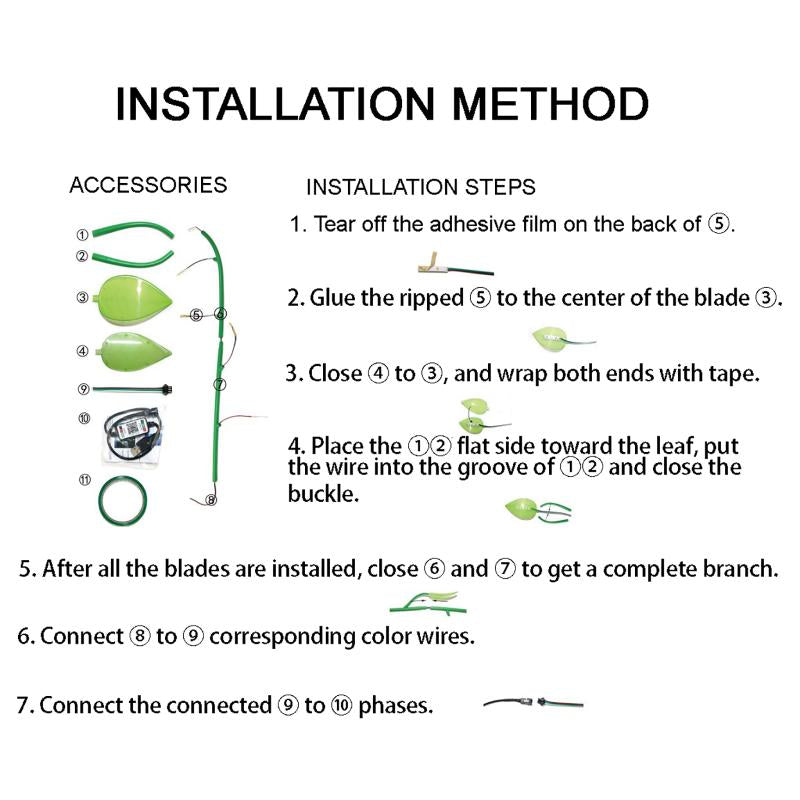 INSTALLATION METHOD

ACCESSORIES

①
②
③
④
⑨
⑩
⑪
⑤ ⑥
⑦
⑧

INSTALLATION STEPS

1. Tear off the adhesive film on the back of ⑤.

2. Glue the ripped ⑤ to the center of the blade ③.

3. Close ④ to ③, and wrap both ends with tape.

4. Place the ①② flat side toward the leaf, put the wire into the groove of ①② and close the buckle.

5. After all the blades are installed, close ⑥ and ⑦ to get a complete branch.

6. Connect ⑧ to ⑨ corresponding color wires.

7. Connect the connected ⑨ to ⑩ phases.