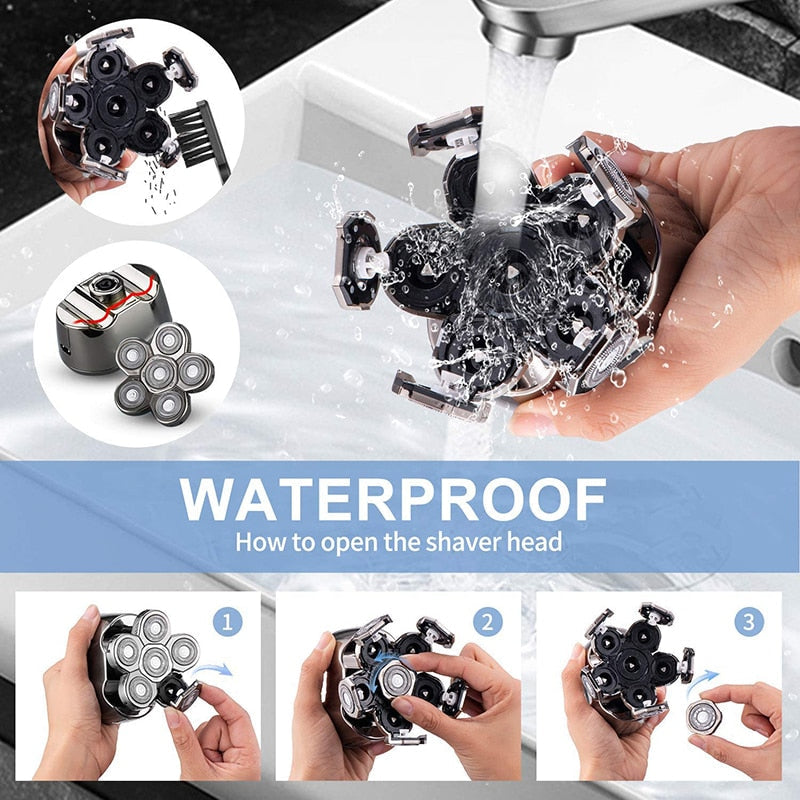 WATERPROOF
How to open the shaver head

1

2

3