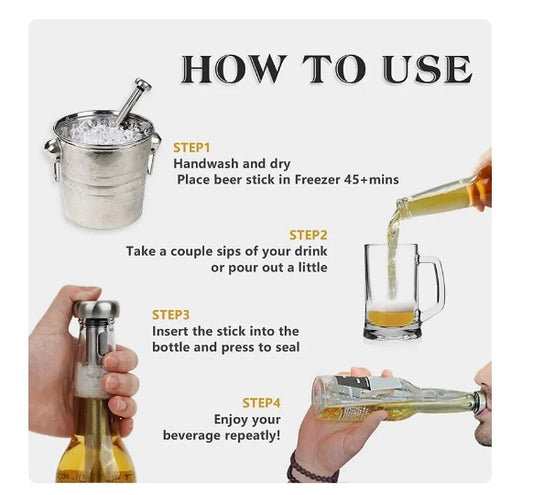 HOW TO USE

STEP1
Handwash and dry
Place beer stick in Freezer 45+mins

STEP2
Take a couple sips of your drink or pour out a little

STEP3
Insert the stick into the bottle and press to seal

STEP4
Enjoy your beverage repeatly!